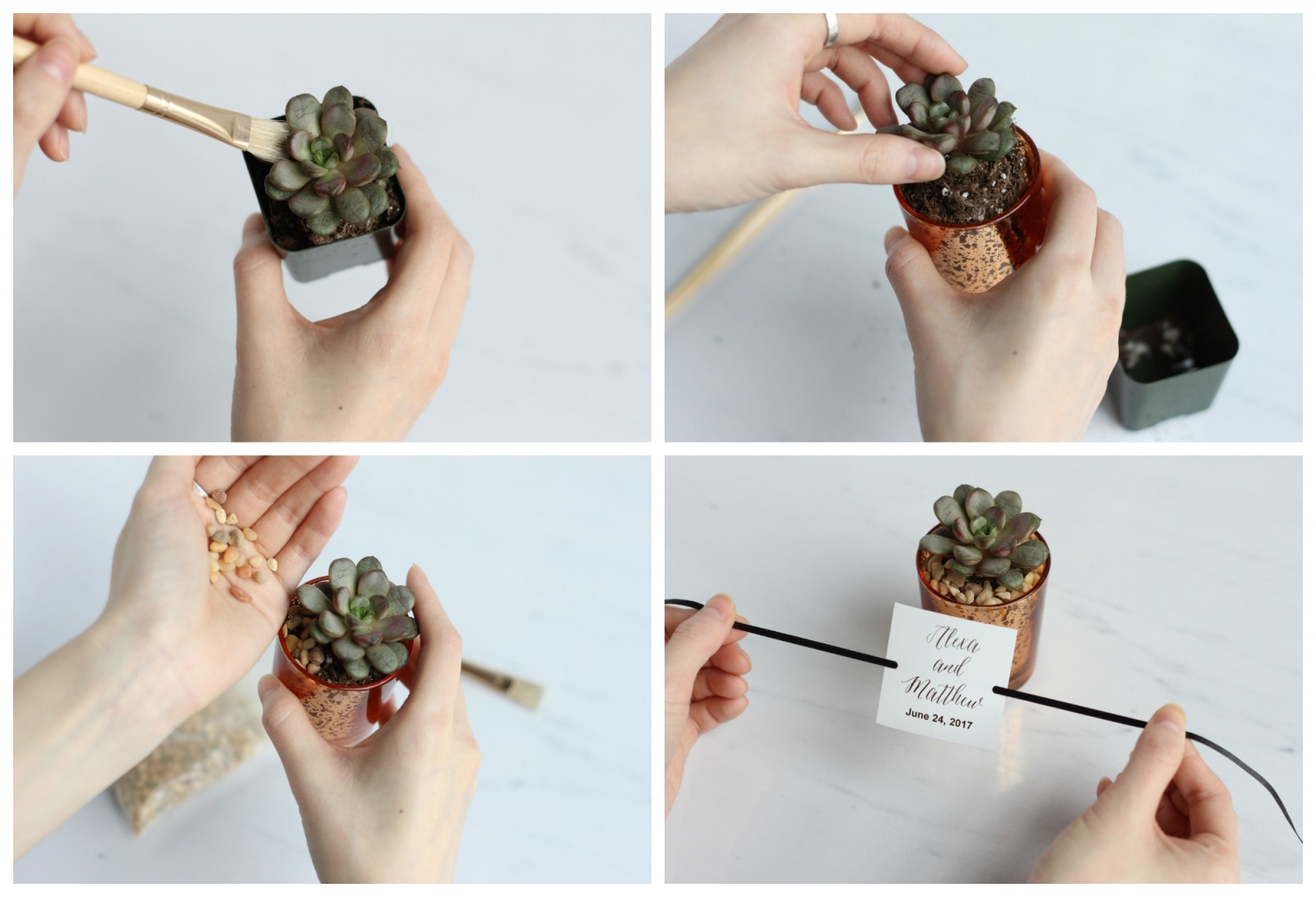 Alexa
and
Matthew
June 24, 2017